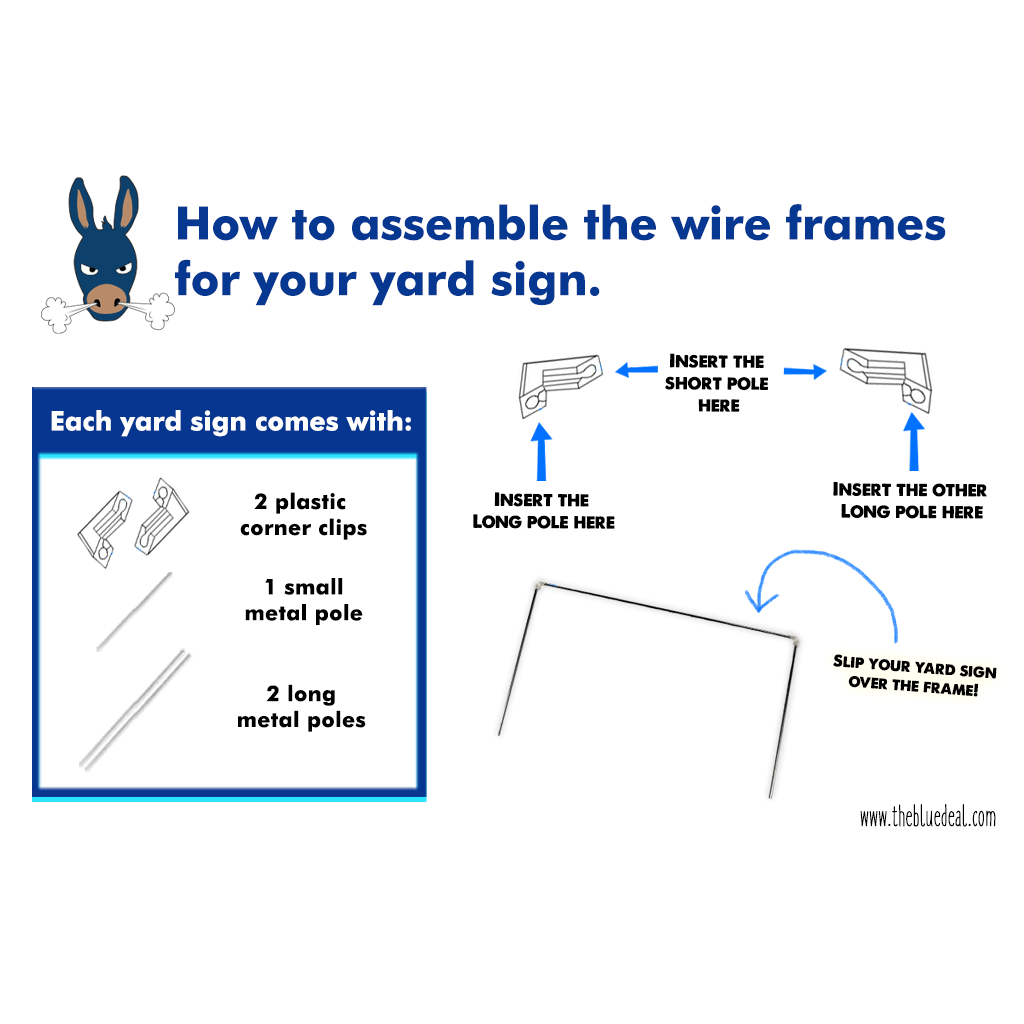 How to assemble the wire frames for your yard sign.

Each yard sign comes with:

2 plastic corner clips

1 small metal pole

2 long metal poles

INSERT THE SHORT POLE HERE

INSERT THE LONG POLE HERE

INSERT THE OTHER LONG POLE HERE

SLIP YOUR YARD SIGN OVER THE FRAME!

www.thebluedeal.com